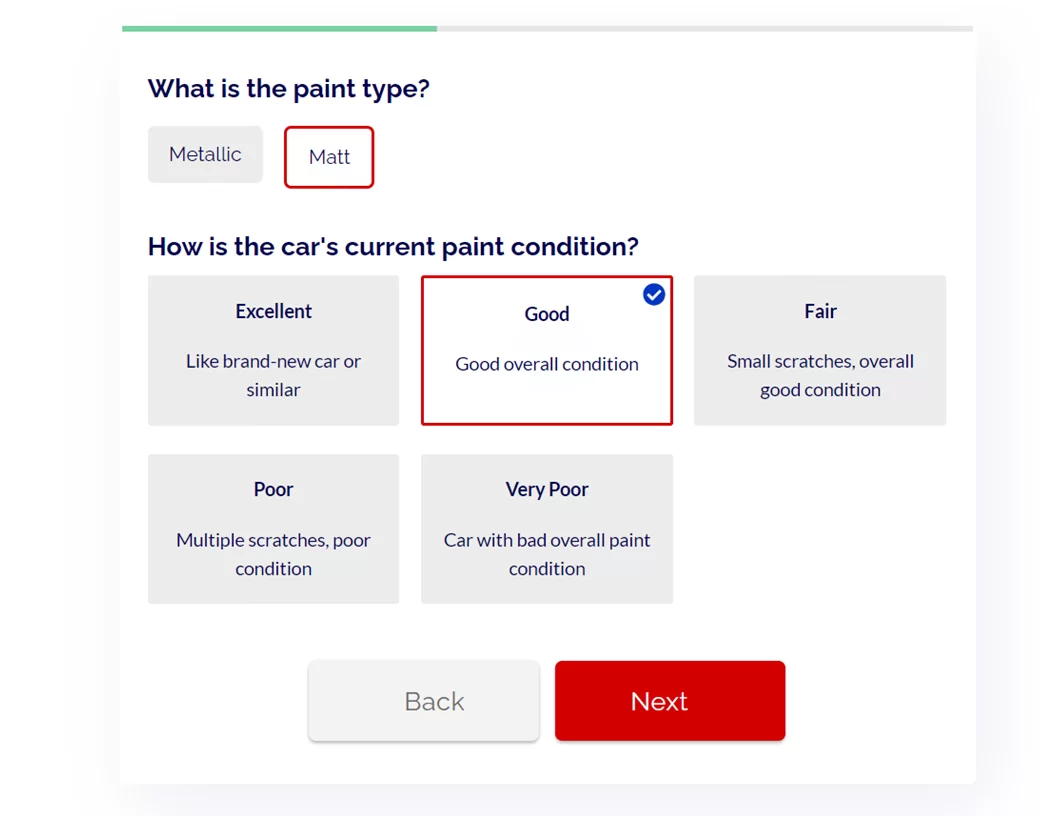 What is the paint type?

Metallic

Matt

How is the car's current paint condition?

Excellent

Like brand-new car or similar

Good

Good overall condition

Fair

Small scratches, overall good condition

Poor

Multiple scratches, poor condition

Very Poor

Car with bad overall paint condition

Back

Next